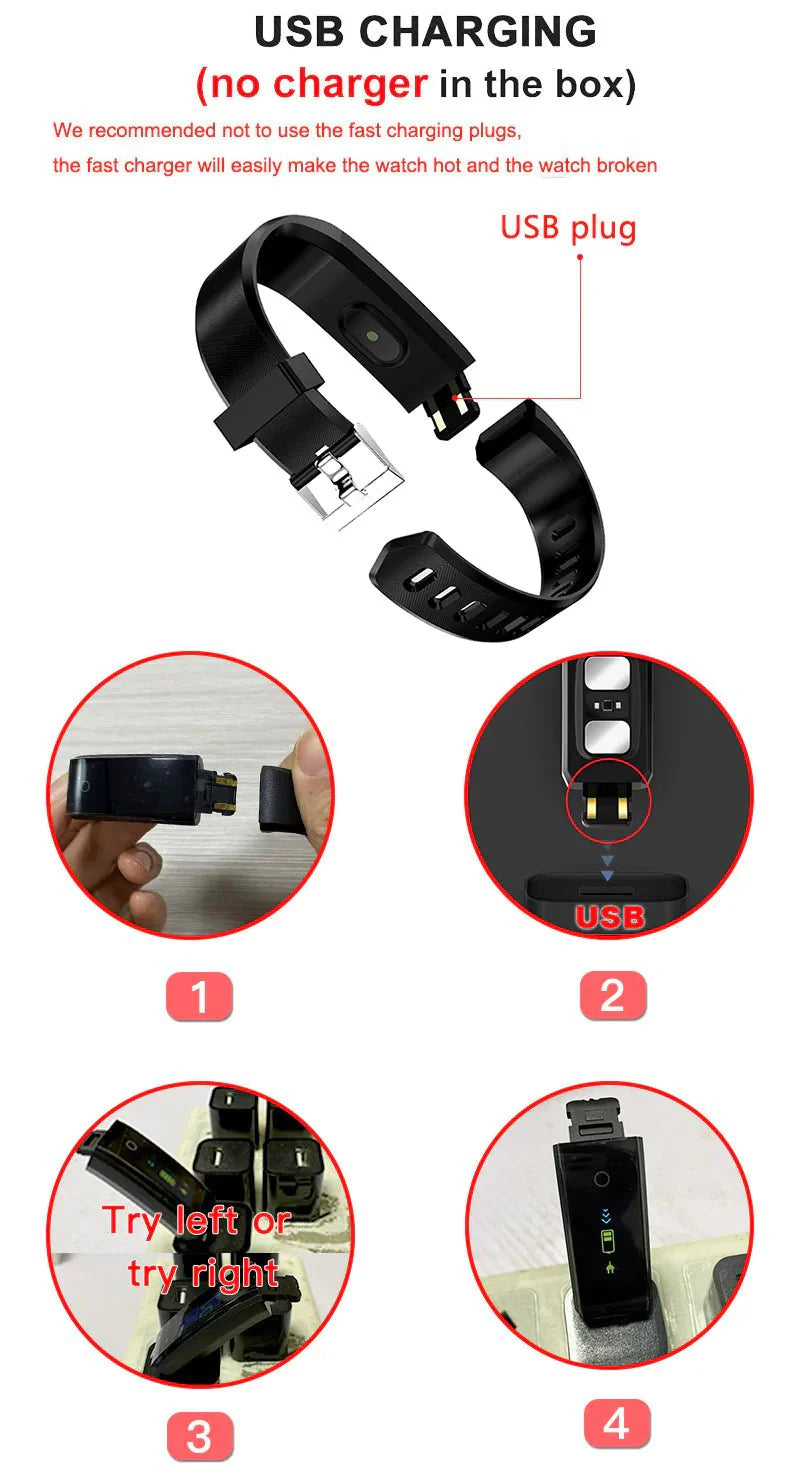 USB CHARGING
(no charger in the box)

We recommended not to use the fast charging plugs, the fast charger will easily make the watch hot and the watch broken

USB plug

USB

1

2

Try left or try right

3

4