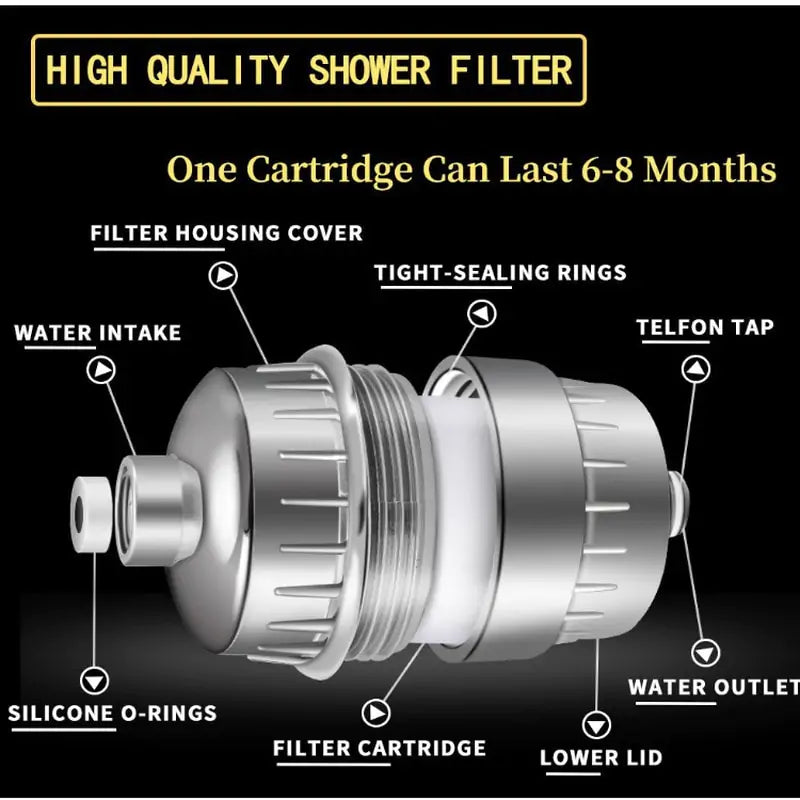 HIGH QUALITY SHOWER FILTER

One Cartridge Can Last 6-8 Months

FILTER HOUSING COVER

TIGHT-SEALING RINGS

WATER INTAKE

TELFON TAP

SILICONE O-RINGS

FILTER CARTRIDGE

LOWER LID

WATER OUTLET