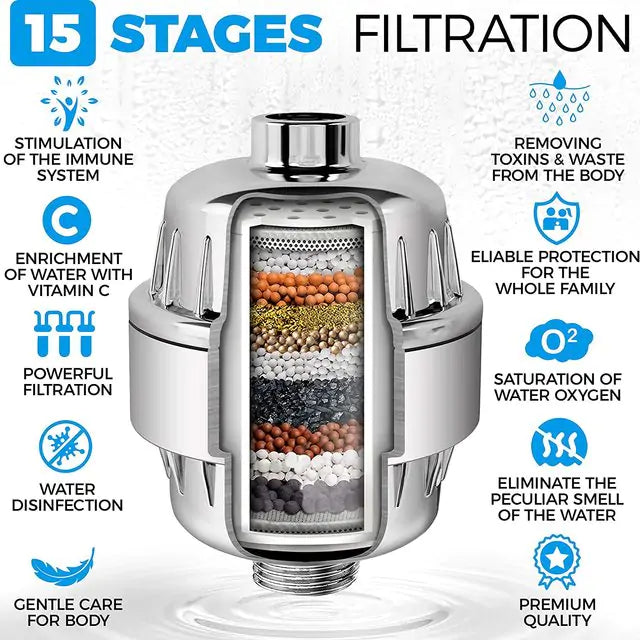 15 STAGES FILTRATION

STIMULATION OF THE IMMUNE SYSTEM

C

ENRICHMENT OF WATER WITH VITAMIN C

POWERFUL FILTRATION

WATER DISINFECTION

GENTLE CARE FOR BODY

REMOVING TOXINS & WASTE FROM THE BODY

ELIABLE PROTECTION FOR THE WHOLE FAMILY

$O^2$

SATURATION OF WATER OXYGEN

ELIMINATE THE PECULIAR SMELL OF THE WATER

PREMIUM QUALITY